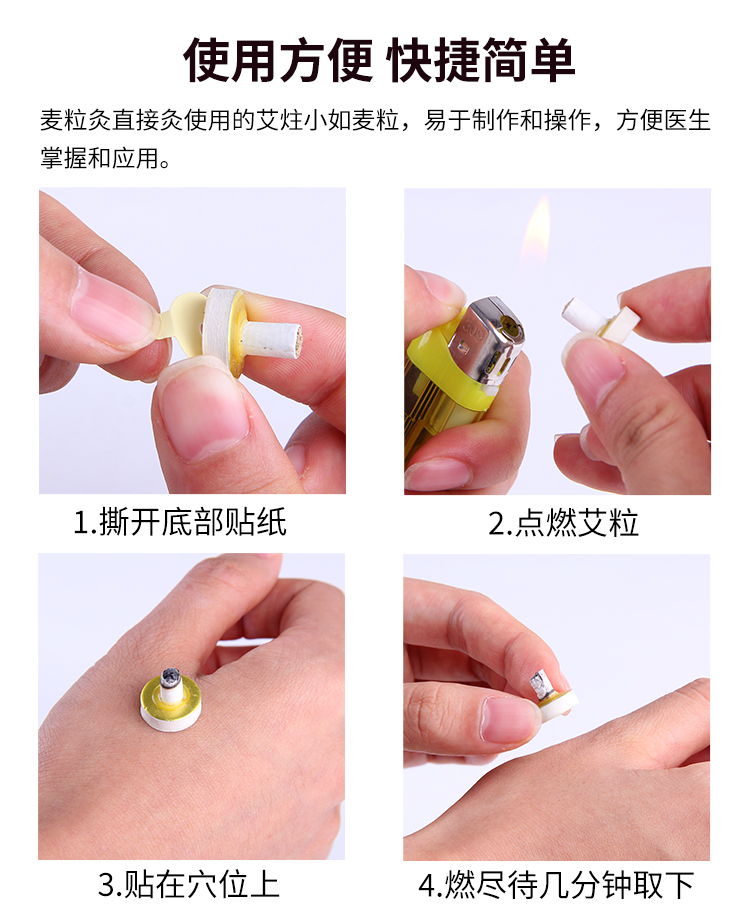 使用方便 快捷简单

麦粒灸直接灸使用的艾炷小如麦粒，易于制作和操作，方便医生掌握和应用。

1.撕开底部贴纸

2.点燃艾粒

3.贴在穴位上

4.燃尽待几分钟取下